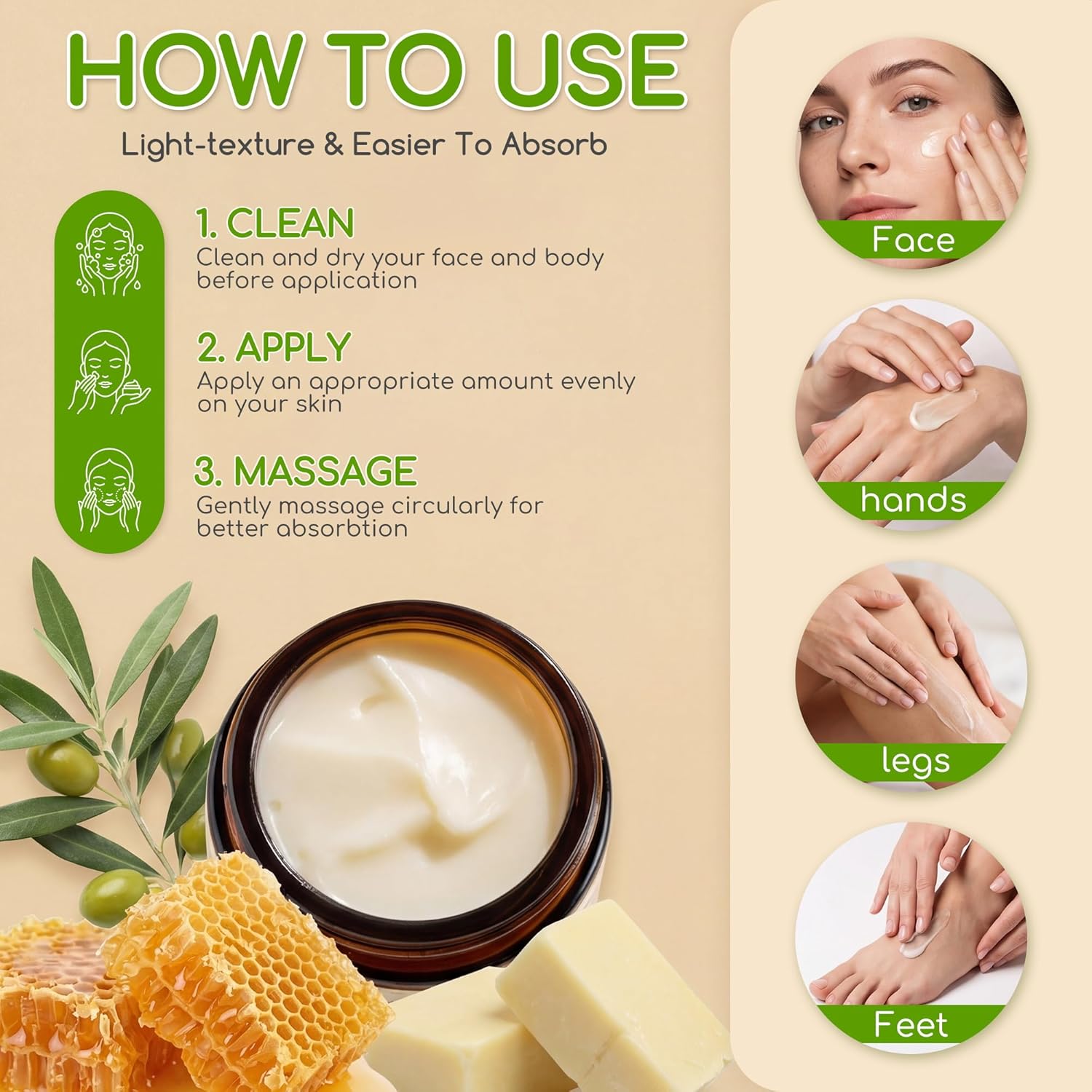 HOW TO USE

Light-texture & Easier To Absorb

1. CLEAN
Clean and dry your face and body before application

2. APPLY
Apply an appropriate amount evenly on your skin

3. MASSAGE
Gently massage circularly for better absorbtion

Face

hands

legs

Feet