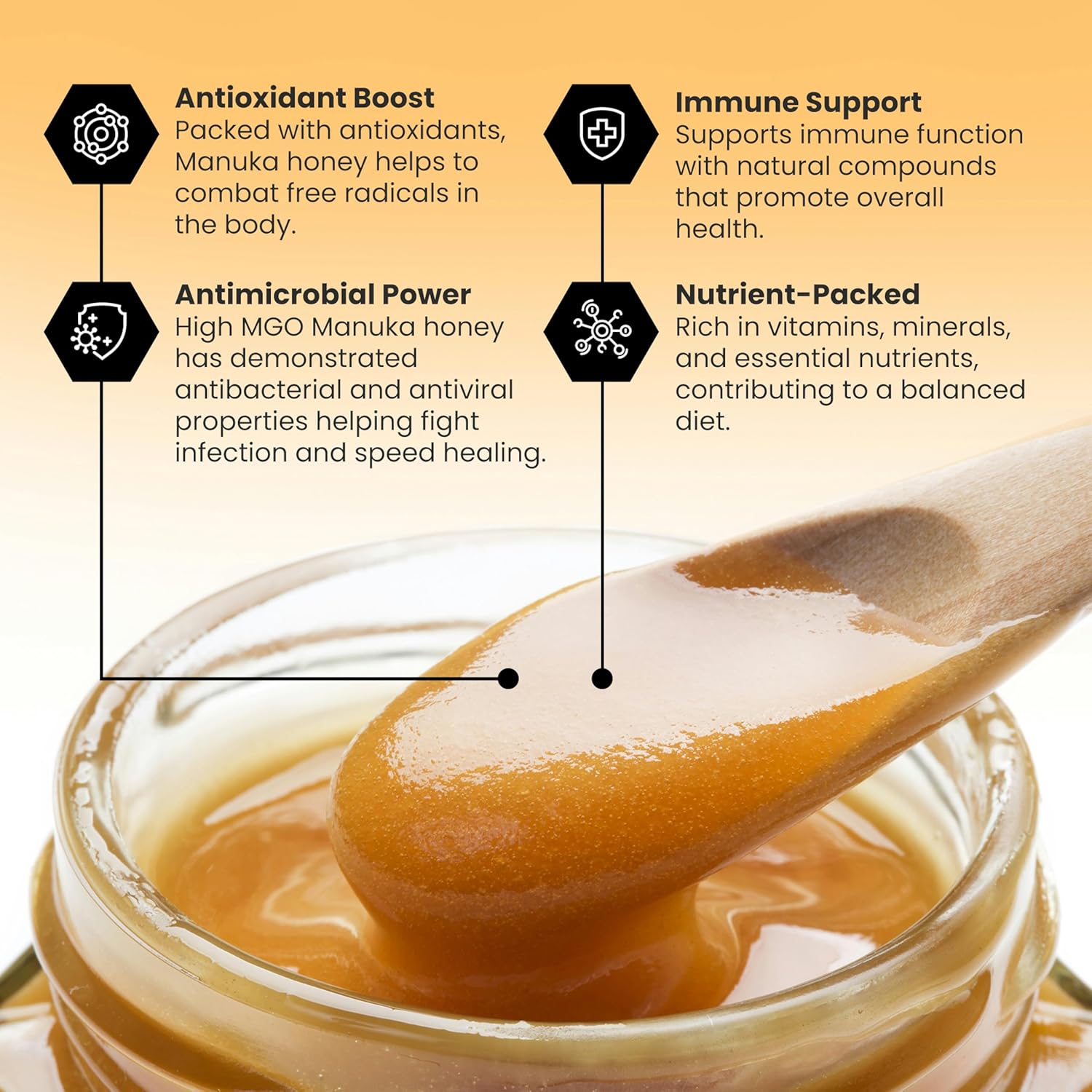 Antioxidant Boost
Packed with antioxidants, Manuka honey helps to combat free radicals in the body.

Antimicrobial Power
High MGO Manuka honey has demonstrated antibacterial and antiviral properties helping fight infection and speed healing.

Immune Support
Supports immune function with natural compounds that promote overall health.

Nutrient-Packed
Rich in vitamins, minerals, and essential nutrients, contributing to a balanced diet.