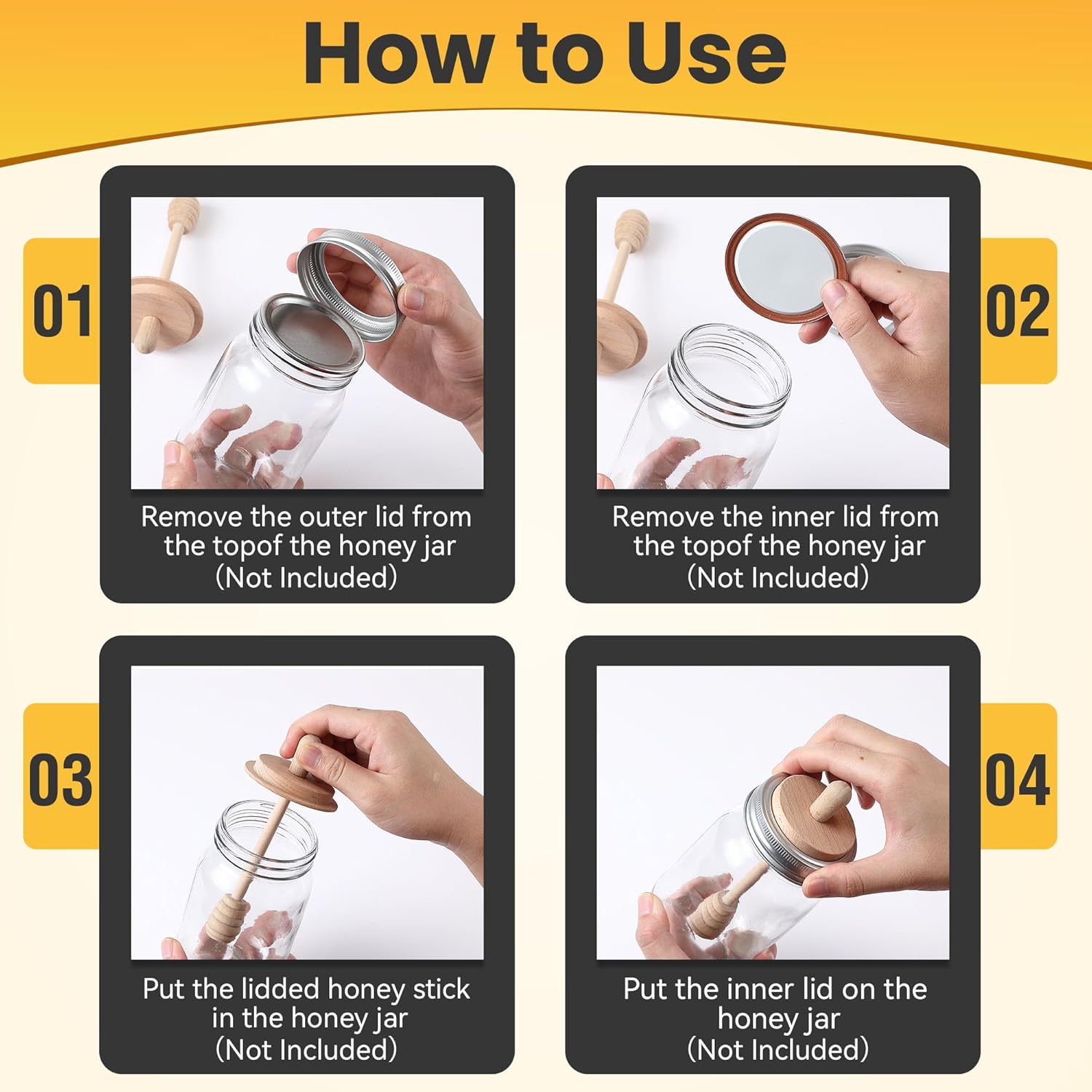 How to Use

01

Remove the outer lid from the topof the honey jar (Not Included)

02

Remove the inner lid from the topof the honey jar (Not Included)

03

Put the lidded honey stick in the honey jar (Not Included)

04

Put the inner lid on the honey jar (Not Included)