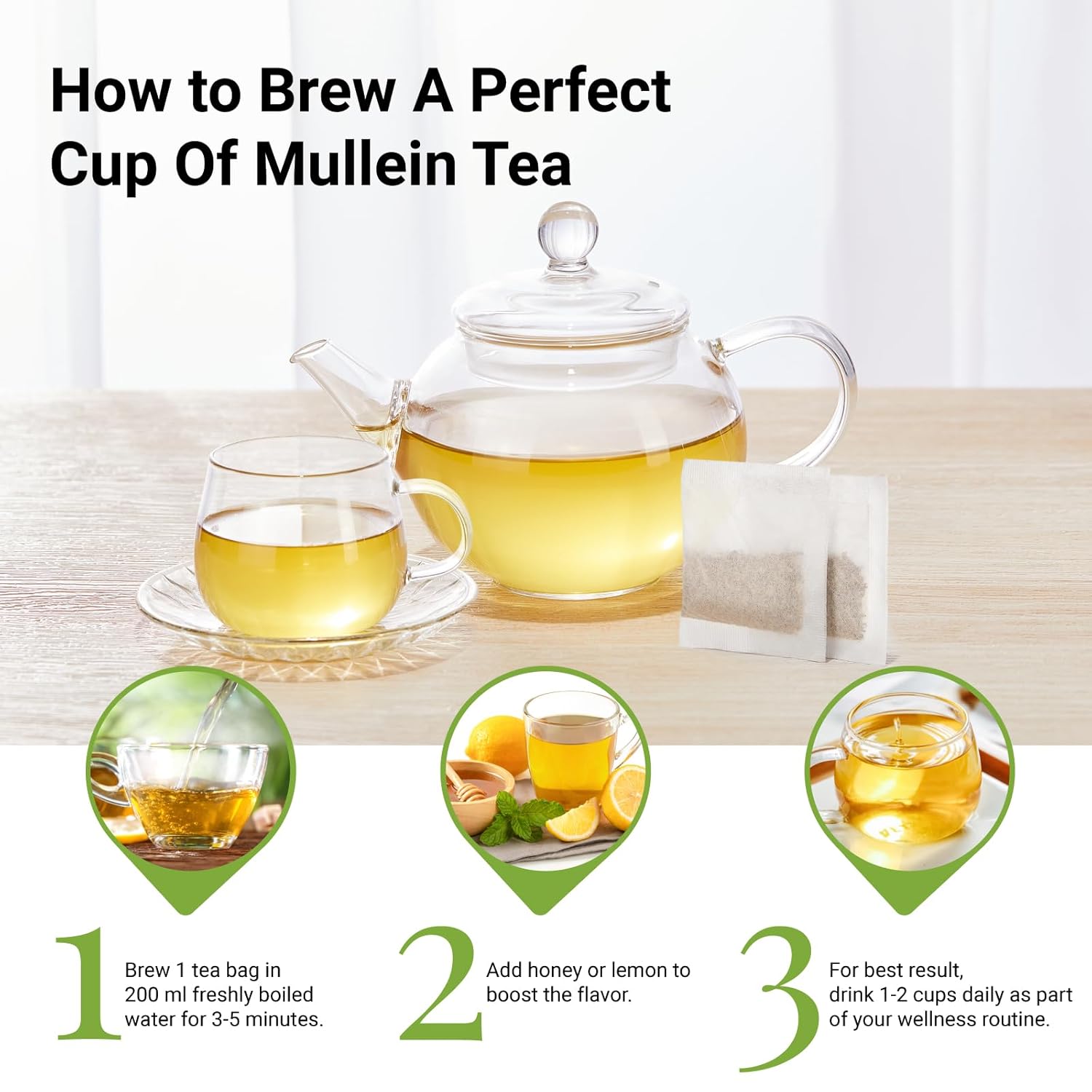 How to Brew A Perfect Cup Of Mullein Tea

1 Brew 1 tea bag in 200 ml freshly boiled water for 3-5 minutes.

2 Add honey or lemon to boost the flavor.

3 For best result, drink 1-2 cups daily as part of your wellness routine.