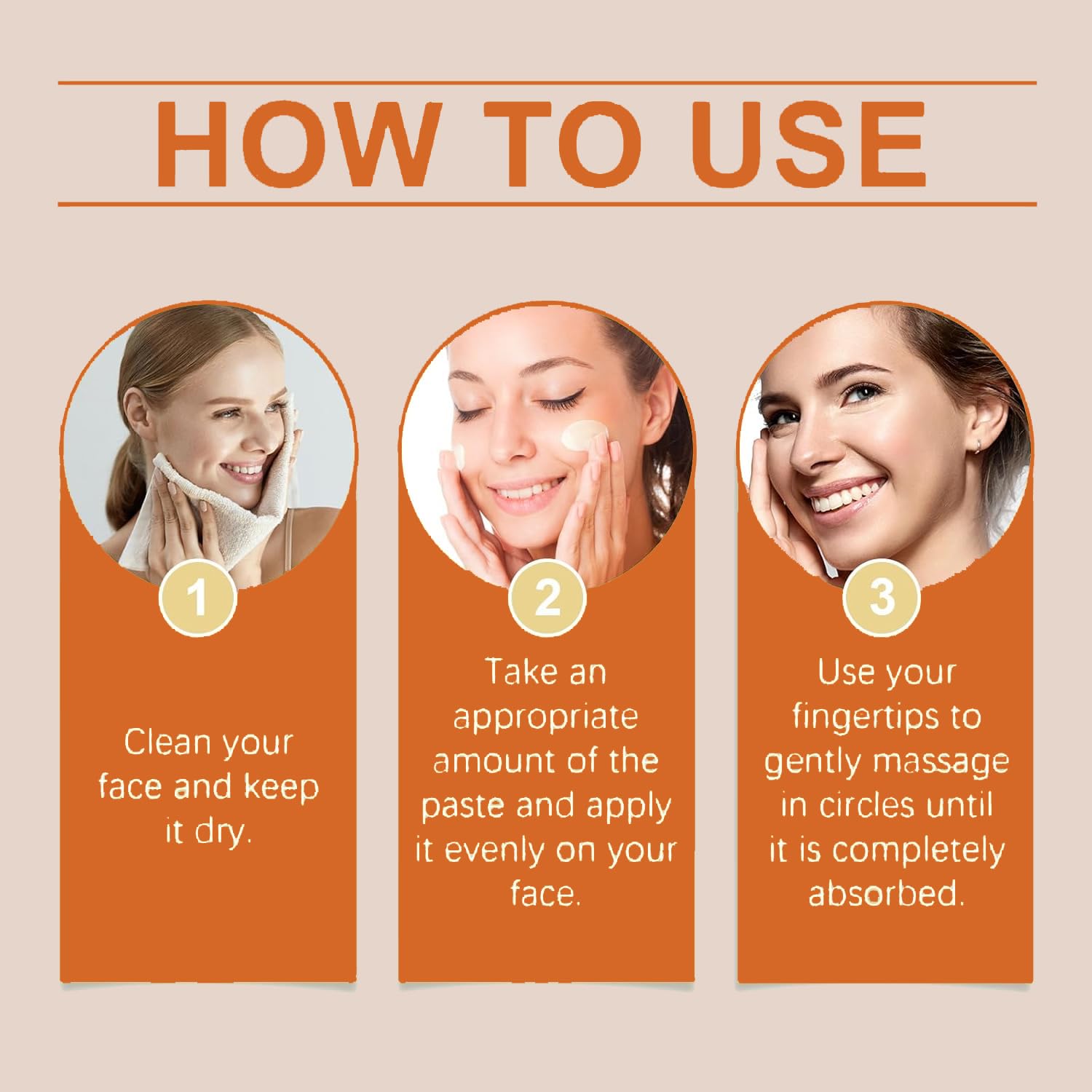 HOW TO USE

1

Clean your face and keep it dry.

2

Take an appropriate amount of the paste and apply it evenly on your face.

3

Use your fingertips to gently massage in circles until it is completely absorbed.