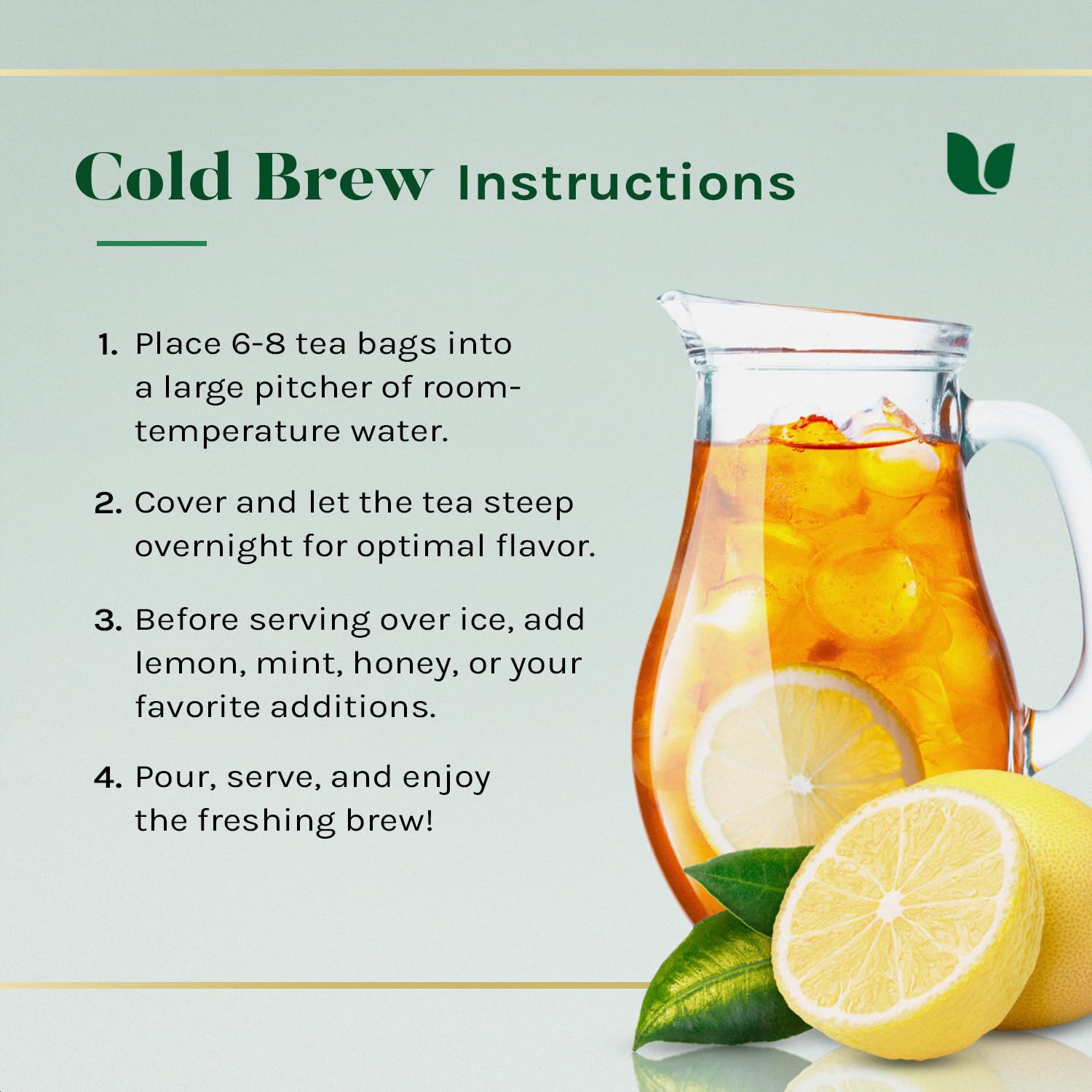 Cold Brew Instructions

1. Place 6-8 tea bags into a large pitcher of room-temperature water.

2. Cover and let the tea steep overnight for optimal flavor.

3. Before serving over ice, add lemon, mint, honey, or your favorite additions.

4. Pour, serve, and enjoy the freshing brew!