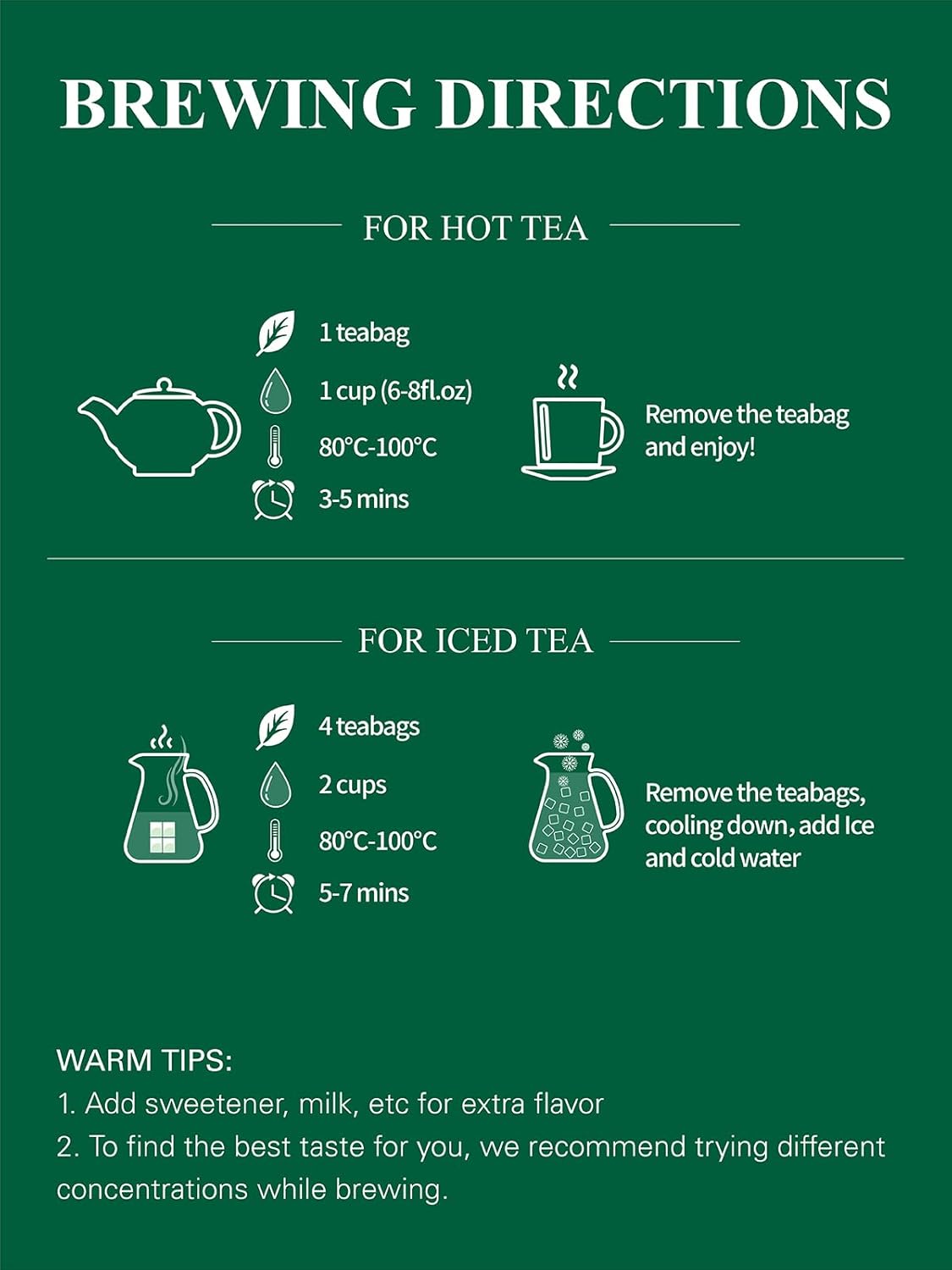 BREWING DIRECTIONS

FOR HOT TEA

1 teabag
1 cup (6-8fl.oz)
80°C-100°C
3-5 mins

Remove the teabag and enjoy!

FOR ICED TEA

4 teabags
2 cups
80°C-100°C
5-7 mins

Remove the teabags, cooling down, add Ice and cold water

WARM TIPS:
1. Add sweetener, milk, etc for extra flavor
2. To find the best taste for you, we recommend trying different concentrations while brewing.