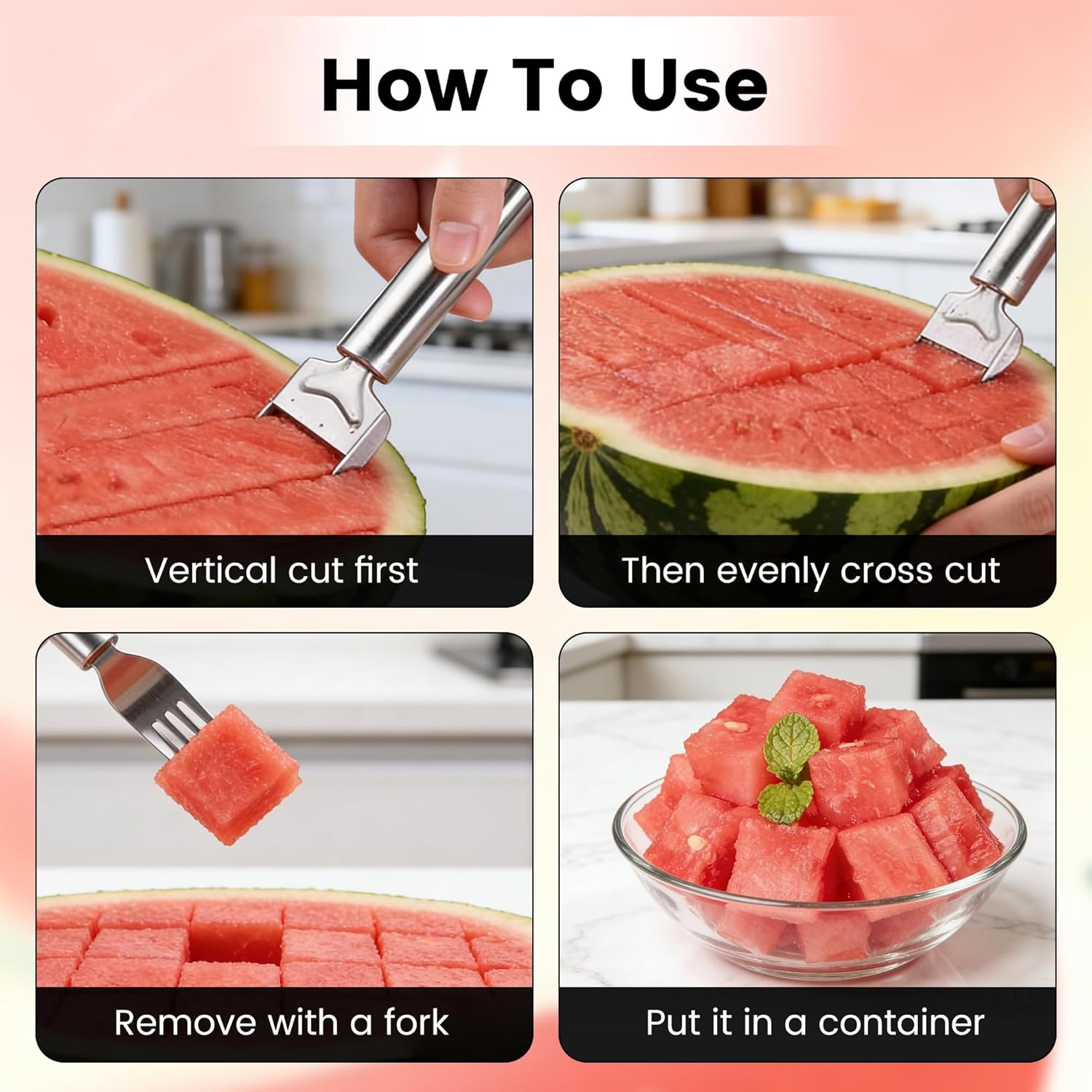 How To Use

Vertical cut first

Then evenly cross cut

Remove with a fork

Put it in a container