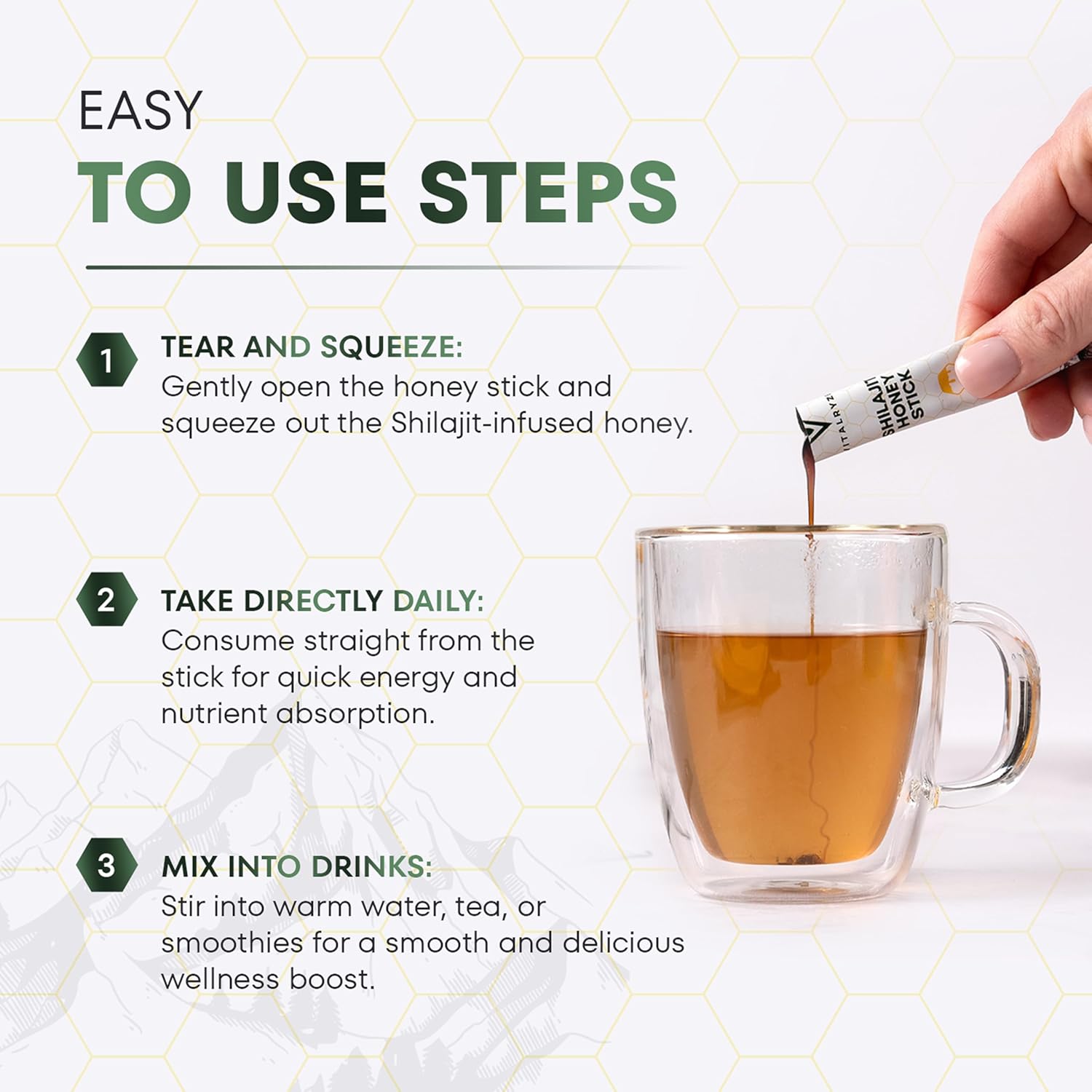 EASY
TO USE STEPS

1 TEAR AND SQUEEZE:
Gently open the honey stick and squeeze out the Shilajit-infused honey.

2 TAKE DIRECTLY DAILY:
Consume straight from the stick for quick energy and nutrient absorption.

3 MIX INTO DRINKS:
Stir into warm water, tea, or smoothies for a smooth and delicious wellness boost.

VITALRYZE
SHILAJIT
HONEY
STICK